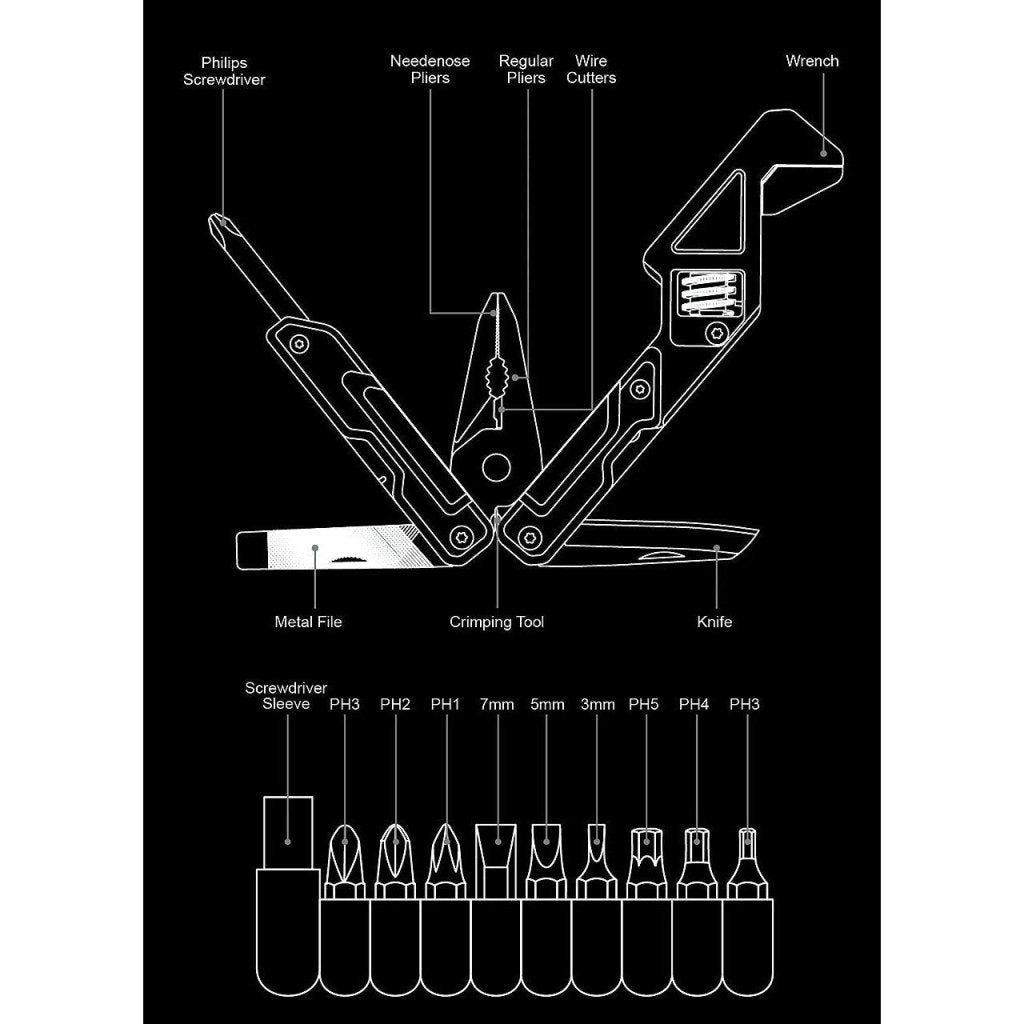 Philips Screwdriver

Needenose Pliers

Regular Pliers

Wire Cutters

Wrench

Metal File

Crimping Tool

Knife

Screwdriver Sleeve

PH3

PH2

PH1

7mm

5mm

3mm

PH5

PH4

PH3